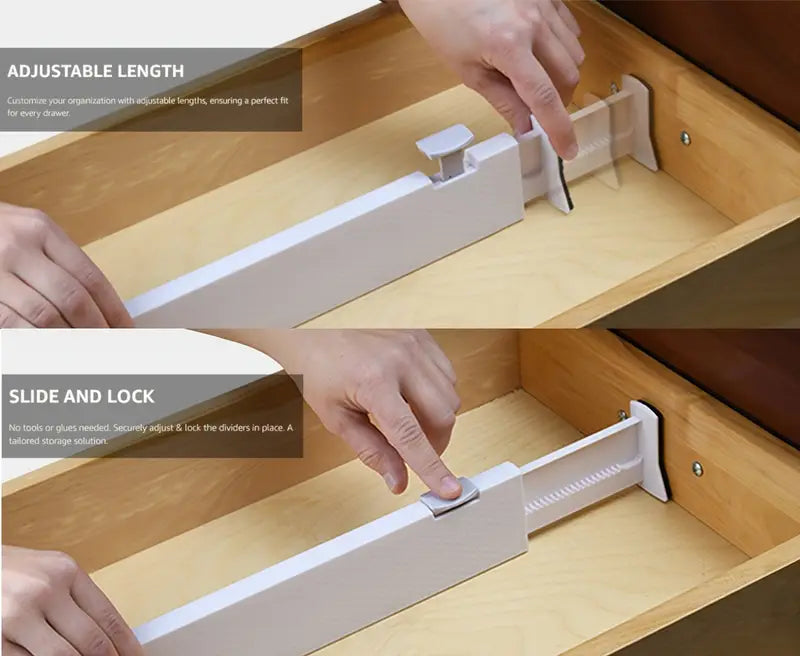 ADJUSTABLE LENGTH

Customize your organization with adjustable lengths, ensuring a perfect fit for every drawer.

SLIDE AND LOCK

No tools or glues needed. Securely adjust & lock the dividers in place. A tailored storage solution.